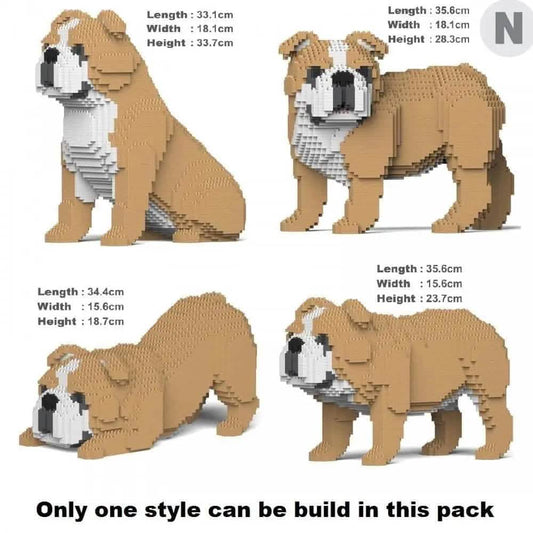 Length : 33.1cm
Width : 18.1cm
Height : 33.7cm

Length : 35.6cm
Width : 18.1cm
Height : 28.3cm

N

Length : 34.4cm
Width : 15.6cm
Height : 18.7cm

Length : 35.6cm
Width : 15.6cm
Height : 23.7cm

Only one style can be build in this pack