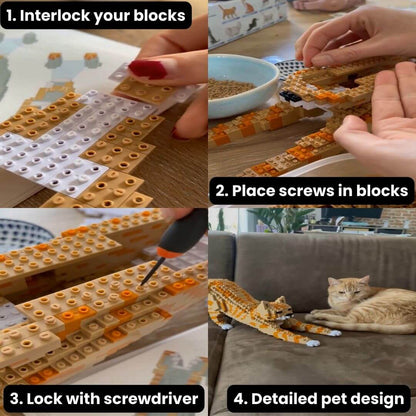 1. Interlock your blocks

2. Place screws in blocks

3. Lock with screwdriver

4. Detailed pet design