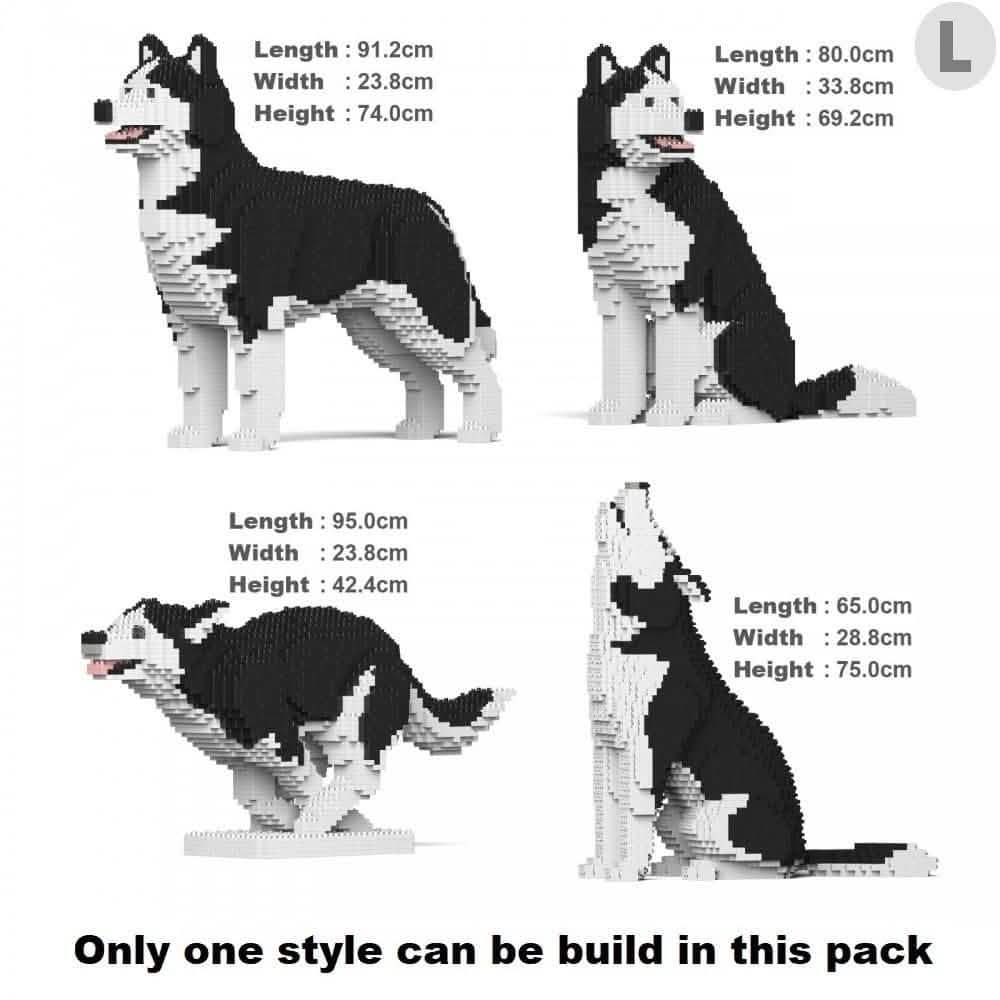 Length : 91.2cm
Width : 23.8cm
Height : 74.0cm

Length : 80.0cm
Width : 33.8cm
Height : 69.2cm

L

Length : 95.0cm
Width : 23.8cm
Height : 42.4cm

Length : 65.0cm
Width : 28.8cm
Height : 75.0cm

Only one style can be build in this pack