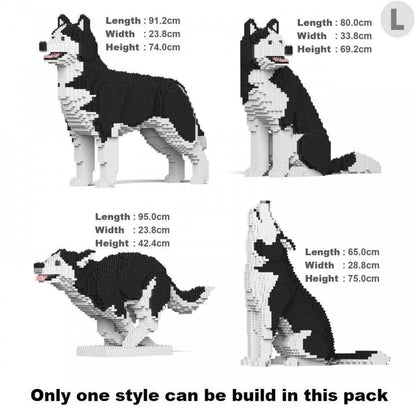 Length : 91.2cm
Width : 23.8cm
Height : 74.0cm

Length : 80.0cm
Width : 33.8cm
Height : 69.2cm

L

Length : 95.0cm
Width : 23.8cm
Height : 42.4cm

Length : 65.0cm
Width : 28.8cm
Height : 75.0cm

Only one style can be build in this pack