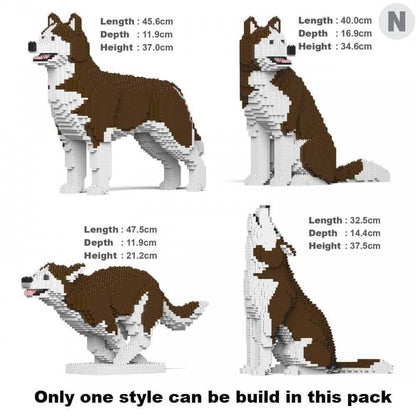 Length : 45.6cm
Depth : 11.9cm
Height : 37.0cm

Length : 40.0cm
Depth : 16.9cm
Height : 34.6cm

N

Length : 47.5cm
Depth : 11.9cm
Height : 21.2cm

Length : 32.5cm
Depth : 14.4cm
Height : 37.5cm

Only one style can be build in this pack