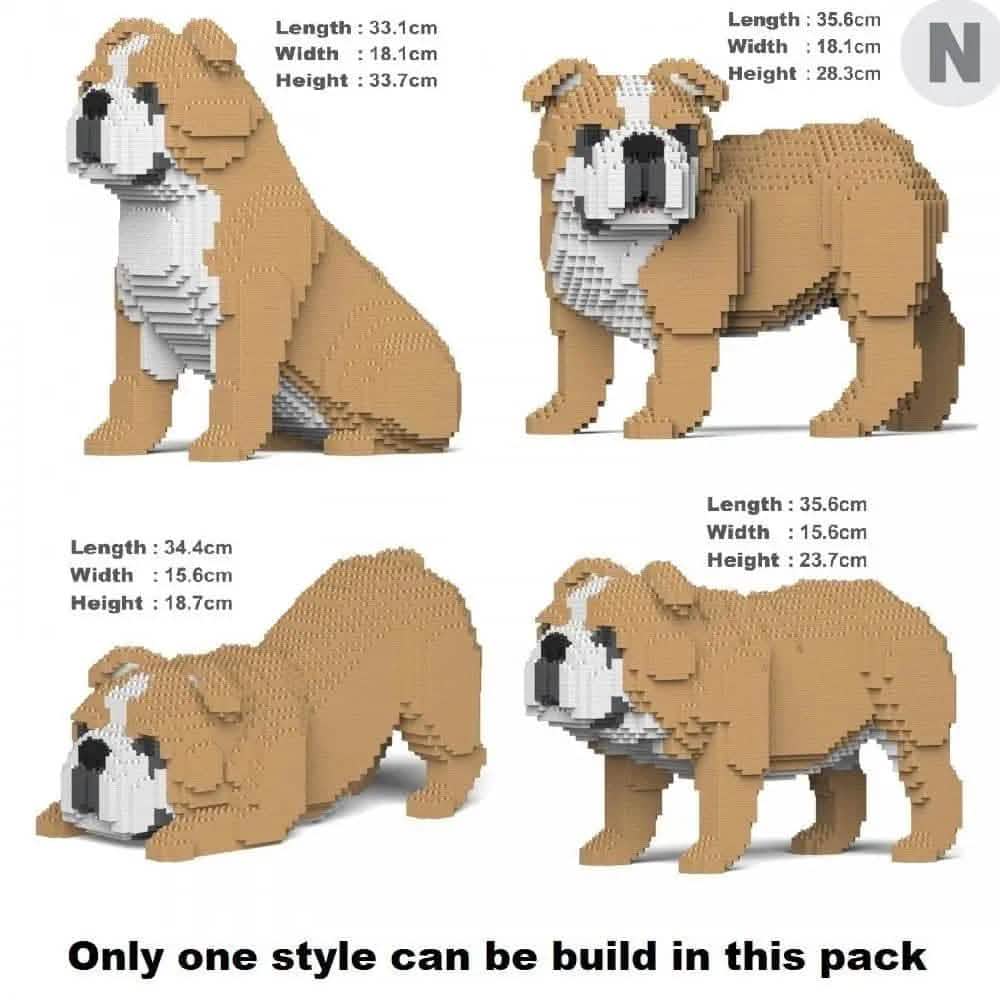 Length : 33.1cm
Width : 18.1cm
Height : 33.7cm

Length : 35.6cm
Width : 18.1cm
Height : 28.3cm

N

Length : 34.4cm
Width : 15.6cm
Height : 18.7cm

Length : 35.6cm
Width : 15.6cm
Height : 23.7cm

Only one style can be build in this pack