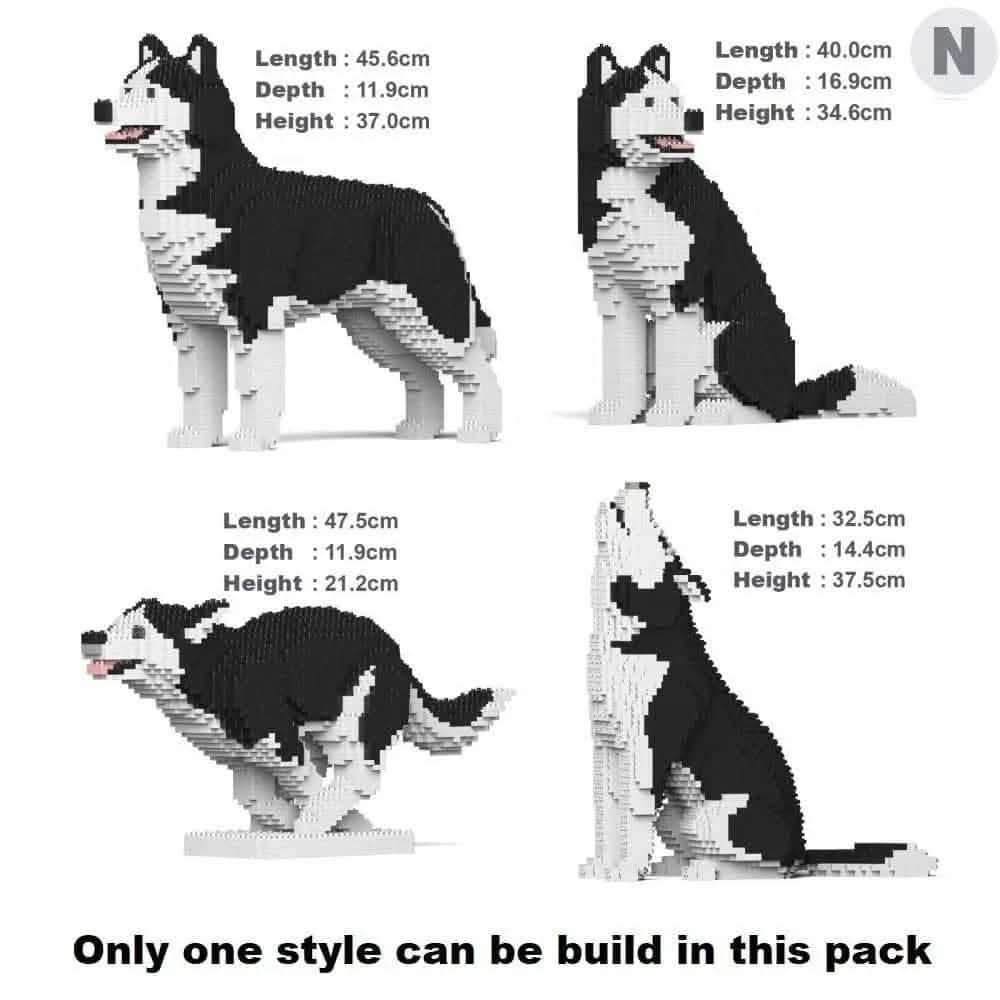 Length : 45.6cm
Depth : 11.9cm
Height : 37.0cm

Length : 40.0cm
Depth : 16.9cm
Height : 34.6cm

N

Length : 47.5cm
Depth : 11.9cm
Height : 21.2cm

Length : 32.5cm
Depth : 14.4cm
Height : 37.5cm

Only one style can be build in this pack