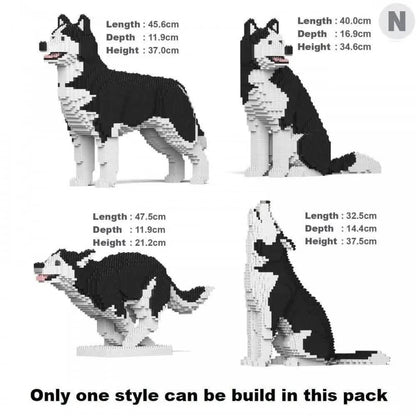 Length : 45.6cm
Depth : 11.9cm
Height : 37.0cm

Length : 40.0cm
Depth : 16.9cm
Height : 34.6cm

N

Length : 47.5cm
Depth : 11.9cm
Height : 21.2cm

Length : 32.5cm
Depth : 14.4cm
Height : 37.5cm

Only one style can be build in this pack