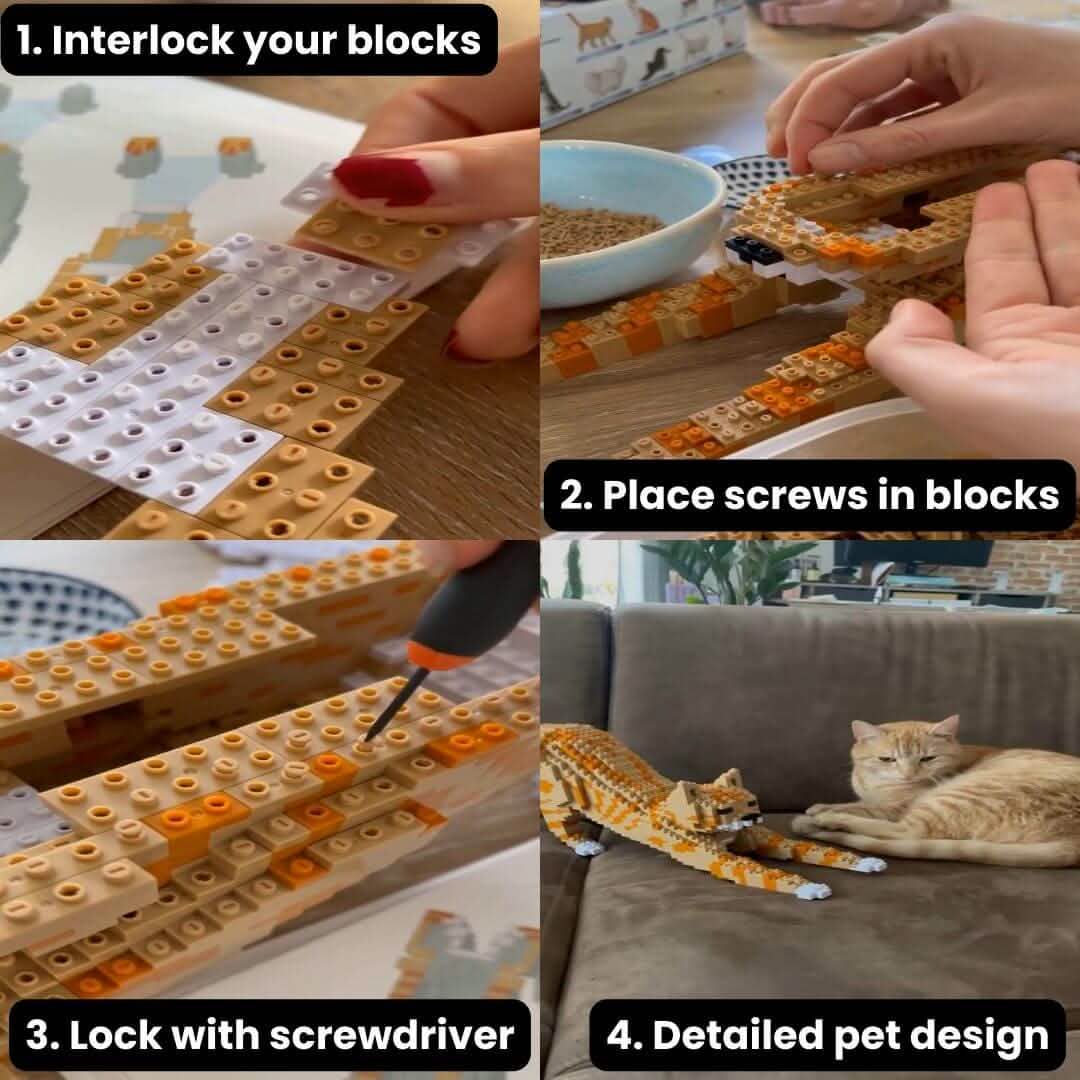 1. Interlock your blocks

2. Place screws in blocks

3. Lock with screwdriver

4. Detailed pet design