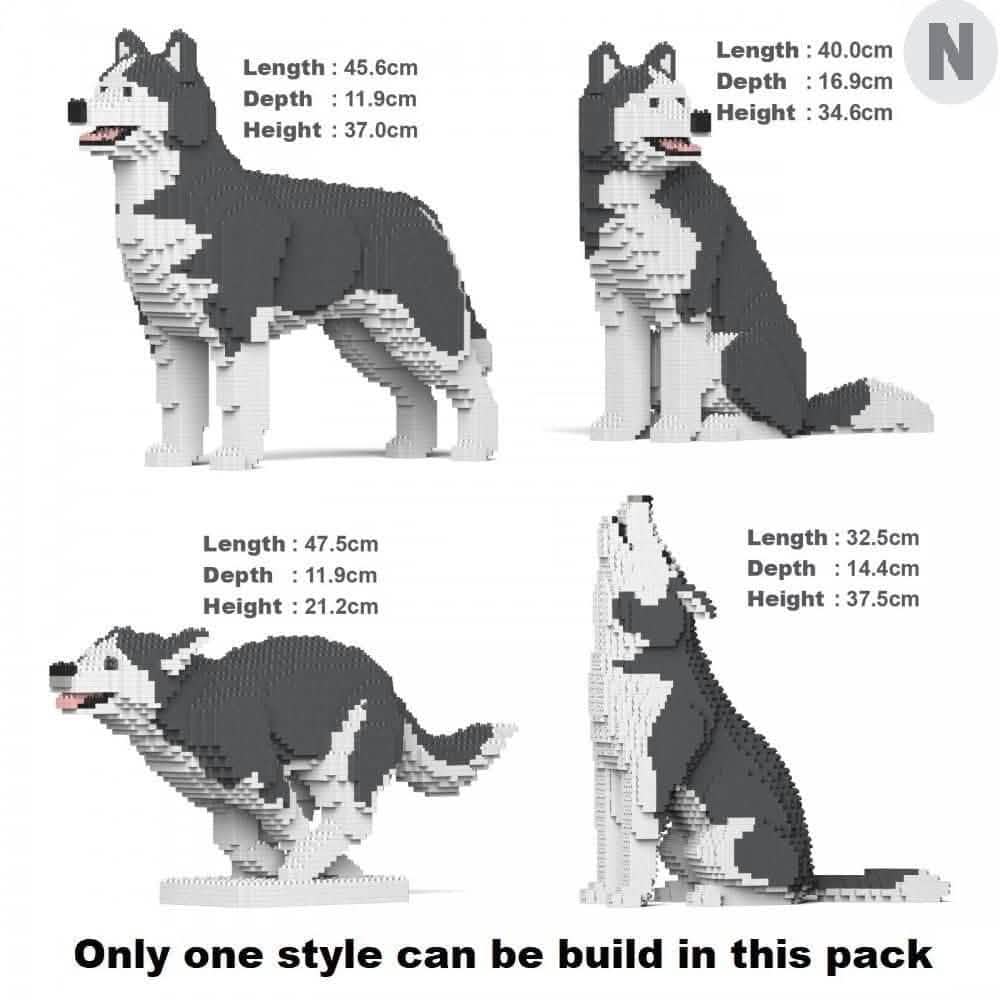 Length : 45.6cm
Depth : 11.9cm
Height : 37.0cm

Length : 40.0cm
Depth : 16.9cm
Height : 34.6cm

N

Length : 47.5cm
Depth : 11.9cm
Height : 21.2cm

Length : 32.5cm
Depth : 14.4cm
Height : 37.5cm

Only one style can be build in this pack