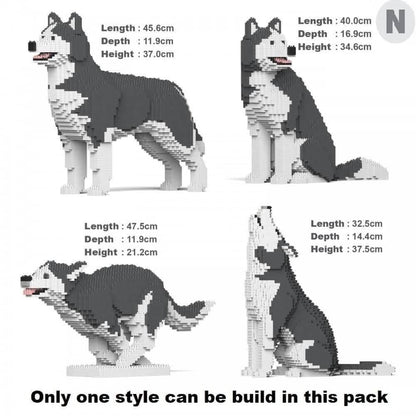 Length : 45.6cm
Depth : 11.9cm
Height : 37.0cm

Length : 40.0cm
Depth : 16.9cm
Height : 34.6cm

N

Length : 47.5cm
Depth : 11.9cm
Height : 21.2cm

Length : 32.5cm
Depth : 14.4cm
Height : 37.5cm

Only one style can be build in this pack